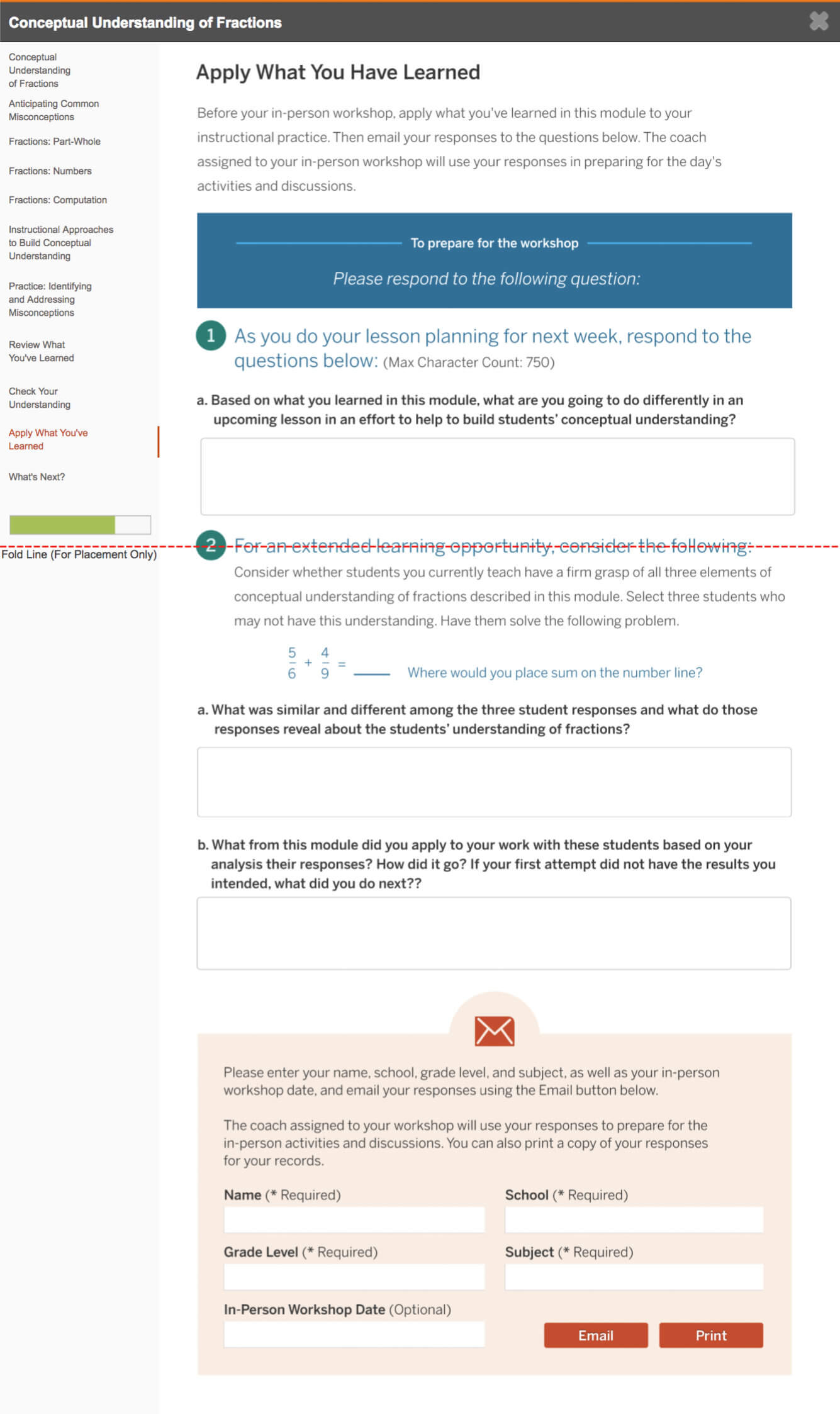 Conceptual Understanding of Fractions

Conceptual Understanding of Fractions

Anticipating Common Misconceptions

Fractions: Part-Whole

Fractions: Numbers

Fractions: Computation

Instructional Approaches to Build Conceptual Understanding

Practice: Identifying and Addressing Misconceptions

Review What You've Learned

Check Your Understanding

Apply What You've Learned

What's Next?

Fold Line (For Placement Only)

Apply What You Have Learned

Before your in-person workshop, apply what you've learned in this module to your instructional practice. Then email your responses to the questions below. The coach assigned to your in-person workshop will use your responses in preparing for the day's activities and discussions.

To prepare for the workshop

Please respond to the following question:

1 As you do your lesson planning for next week, respond to the questions below: (Max Character Count: 750)

a. Based on what you learned in this module, what are you going to do differently in an upcoming lesson in an effort to help to build students' conceptual understanding?

2 For an extended learning opportunity, consider the following:

Consider whether students you currently teach have a firm grasp of all three elements of conceptual understanding of fractions described in this module. Select three students who may not have this understanding. Have them solve the following problem.

$\frac{5}{6} + \frac{4}{9} =$ ____ Where would you place sum on the number line?

a. What was similar and different among the three student responses and what do those responses reveal about the students' understanding of fractions?

b. What from this module did you apply to your work with these students based on your analysis their responses? How did it go? If your first attempt did not have the results you intended, what did you do next??

Please enter your name, school, grade level, and subject, as well as your in-person workshop date, and email your responses using the Email button below.

The coach assigned to your workshop will use your responses to prepare for the in-person activities and discussions. You can also print a copy of your responses for your records.

Name (* Required)

School (* Required)

Grade Level (* Required)

Subject (* Required)

In-Person Workshop Date (Optional)

Email

Print